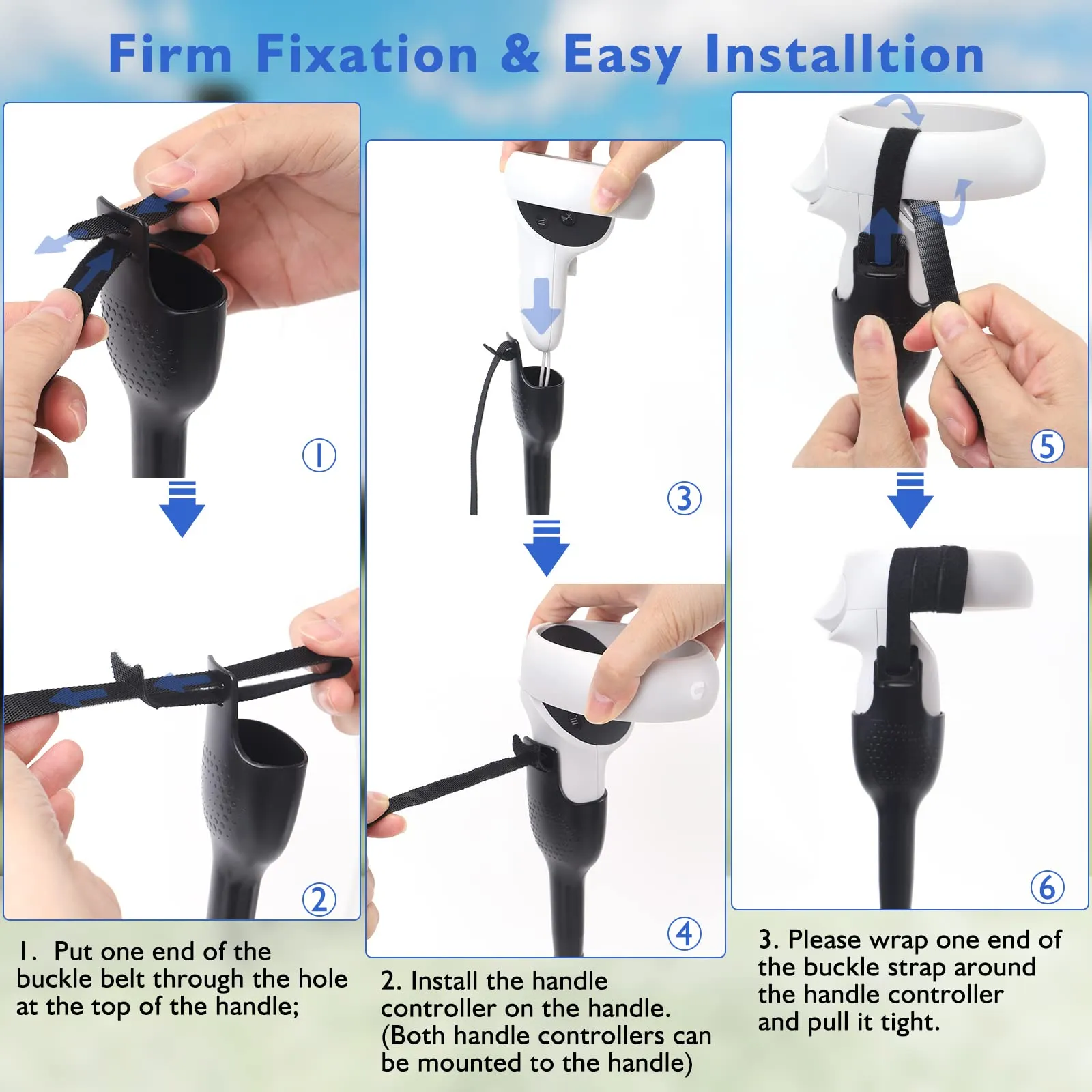 Firm Fixation & Easy Installtion

①

②

1. Put one end of the buckle belt through the hole at the top of the handle;

③

④

2. Install the handle controller on the handle. (Both handle controllers can be mounted to the handle)

⑤

⑥

3. Please wrap one end of the buckle strap around the handle controller and pull it tight.